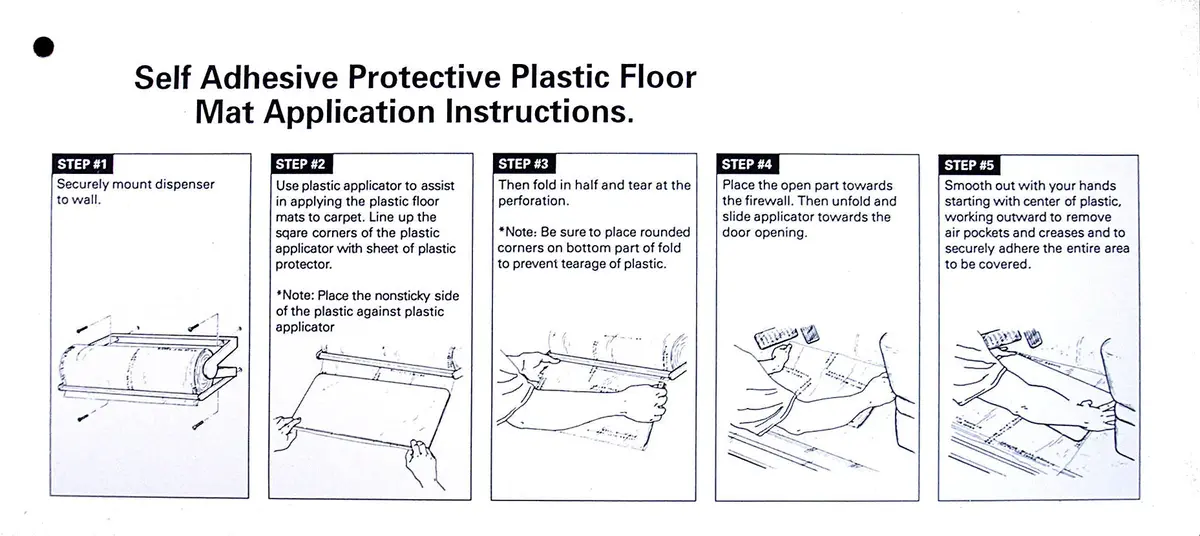 Self Adhesive Protective Plastic Floor Mat Application Instructions.

STEP #1
Securely mount dispenser to wall.

STEP #2
Use plastic applicator to assist in applying the plastic floor mats to carpet. Line up the sqare corners of the plastic applicator with sheet of plastic protector.

*Note: Place the nonsticky side of the plastic against plastic applicator

STEP #3
Then fold in half and tear at the perforation.

*Note: Be sure to place rounded corners on bottom part of fold to prevent tearage of plastic.

STEP #4
Place the open part towards the firewall. Then unfold and slide applicator towards the door opening.

STEP #5
Smooth out with your hands starting with center of plastic, working outward to remove air pockets and creases and to securely adhere the entire area to be covered.